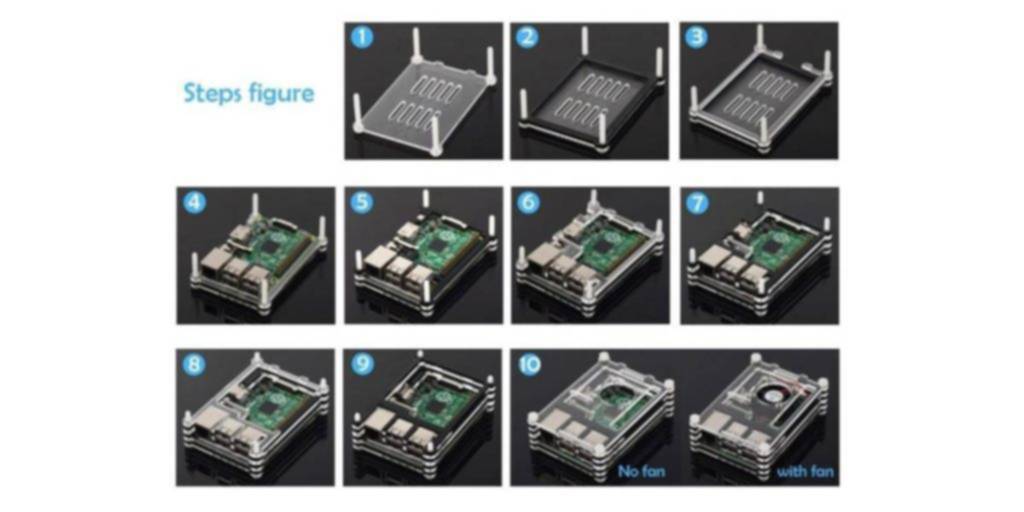 Steps figure

1

2

3

4

5

6

7

8

9

10

No fan

with fan