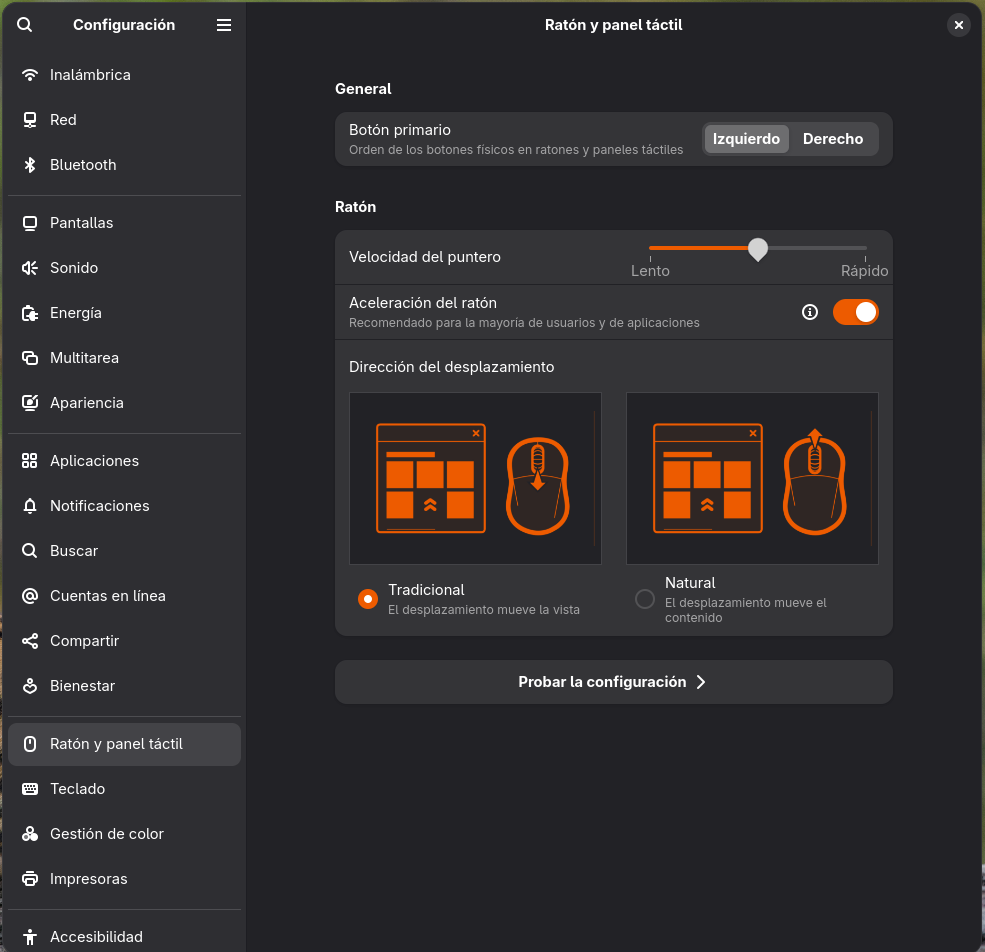 Configuración

Inalámbrica
Red
Bluetooth

Pantallas
Sonido
Energía
Multitarea
Apariencia

Aplicaciones
Notificaciones
Buscar
Cuentas en línea
Compartir
Bienestar

Ratón y panel táctil
Teclado
Gestión de color
Impresoras

Accesibilidad

Ratón y panel táctil

General

Botón primario
Orden de los botones físicos en ratones y paneles táctiles
Izquierdo Derecho

Ratón

Velocidad del puntero
Lento Rápido

Aceleración del ratón
Recomendado para la mayoría de usuarios y de aplicaciones

Dirección del desplazamiento

Tradicional
El desplazamiento mueve la vista

Natural
El desplazamiento mueve el contenido

Probar la configuración